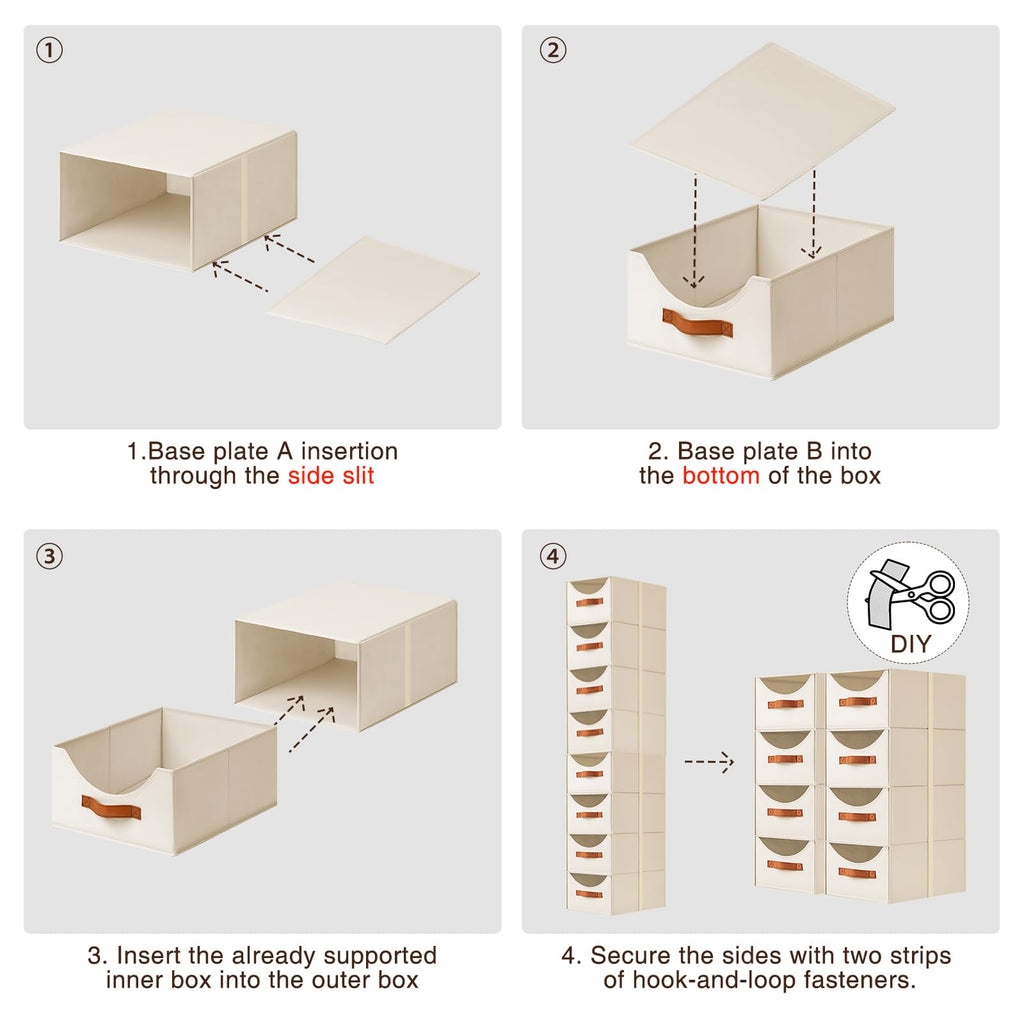 ①

1.Base plate A insertion through the side slit

②

2. Base plate B into the bottom of the box

③

3. Insert the already supported inner box into the outer box

④

DIY

4. Secure the sides with two strips of hook-and-loop fasteners.