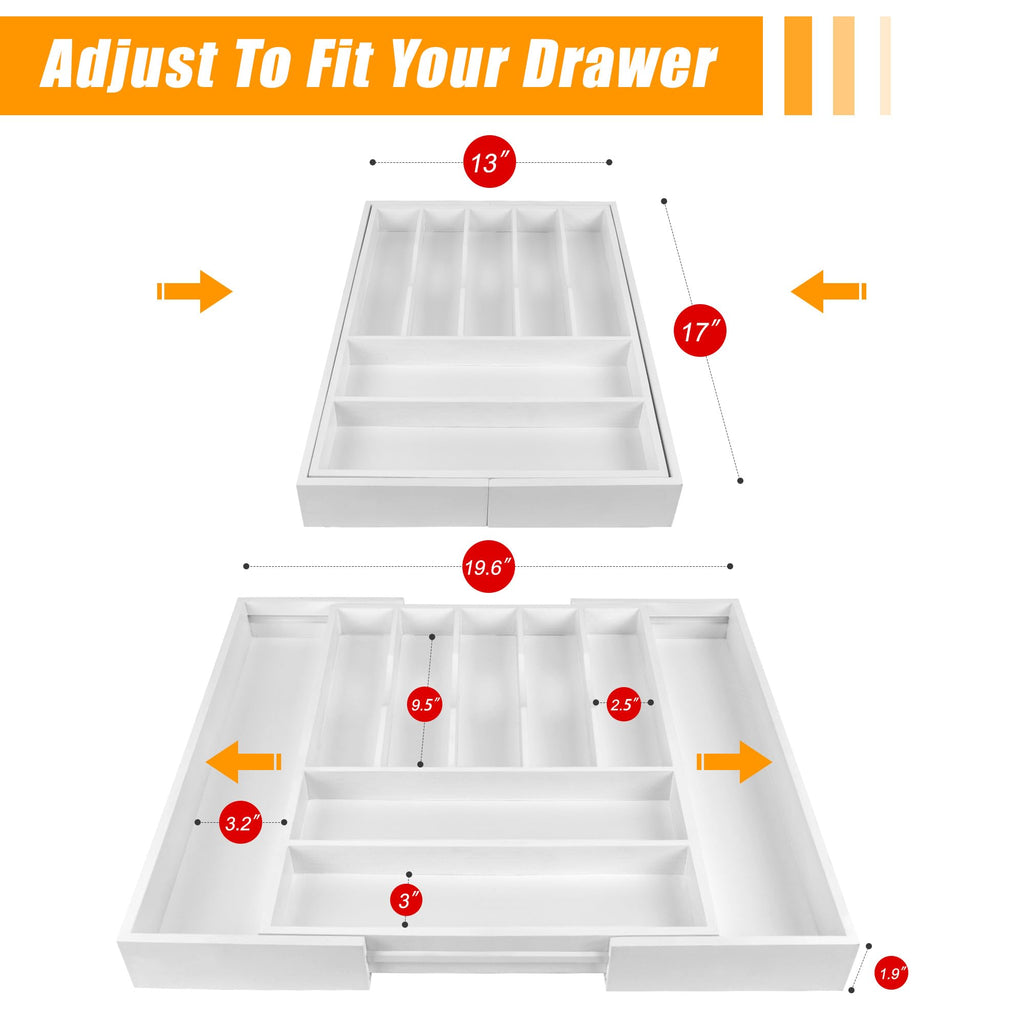 Adjust To Fit Your Drawer

13″

17″

19.6″

9.5″

2.5″

3.2″

3″

1.9″