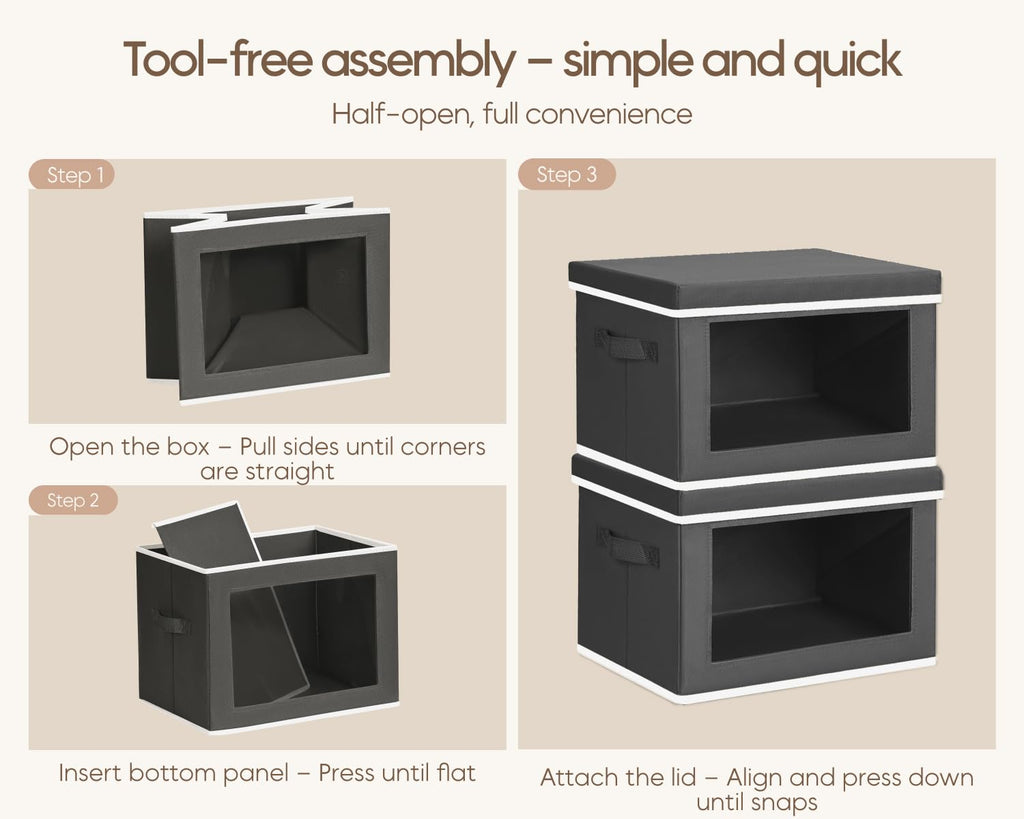 Tool-free assembly – simple and quick

Half-open, full convenience

Step 1

Open the box – Pull sides until corners are straight

Step 2

Insert bottom panel – Press until flat

Step 3

Attach the lid – Align and press down until snaps