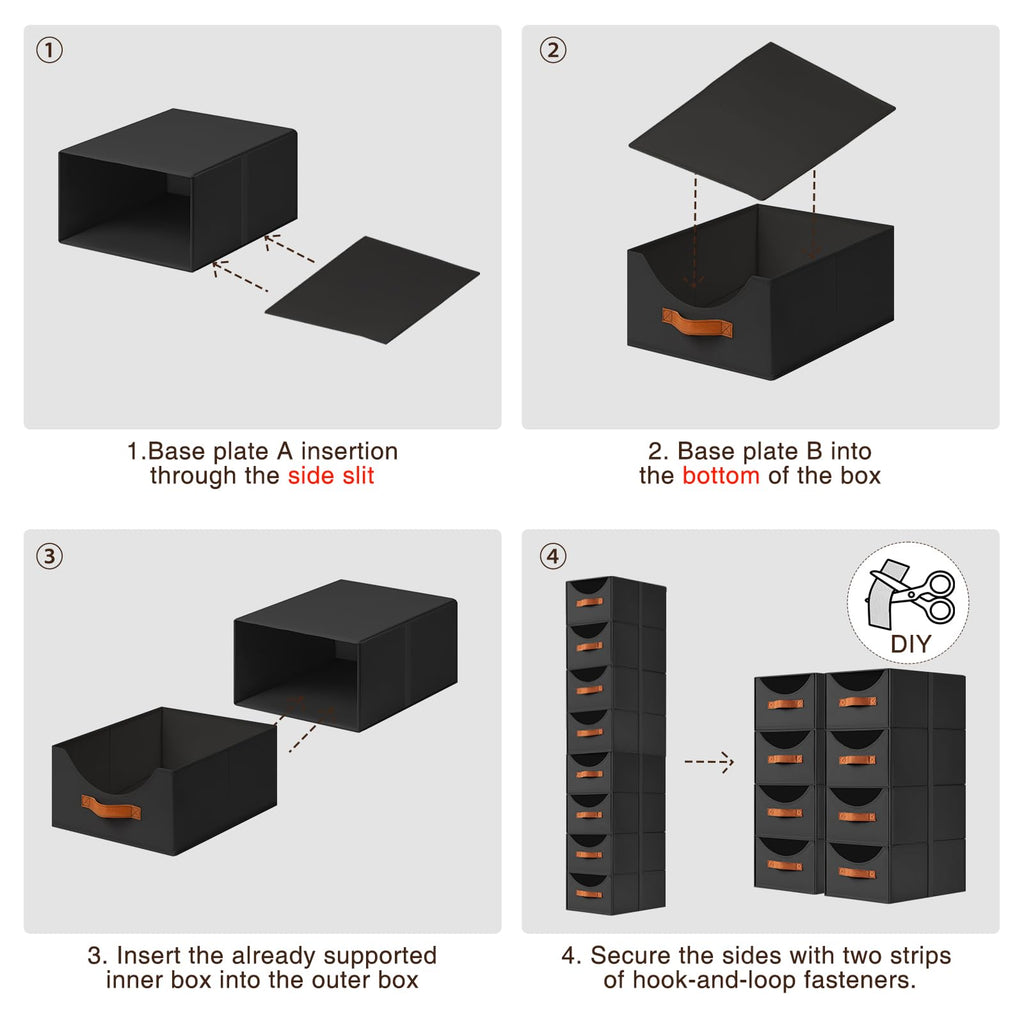 ①

1.Base plate A insertion through the side slit

②

2. Base plate B into the bottom of the box

③

3. Insert the already supported inner box into the outer box

④

DIY

4. Secure the sides with two strips of hook-and-loop fasteners.