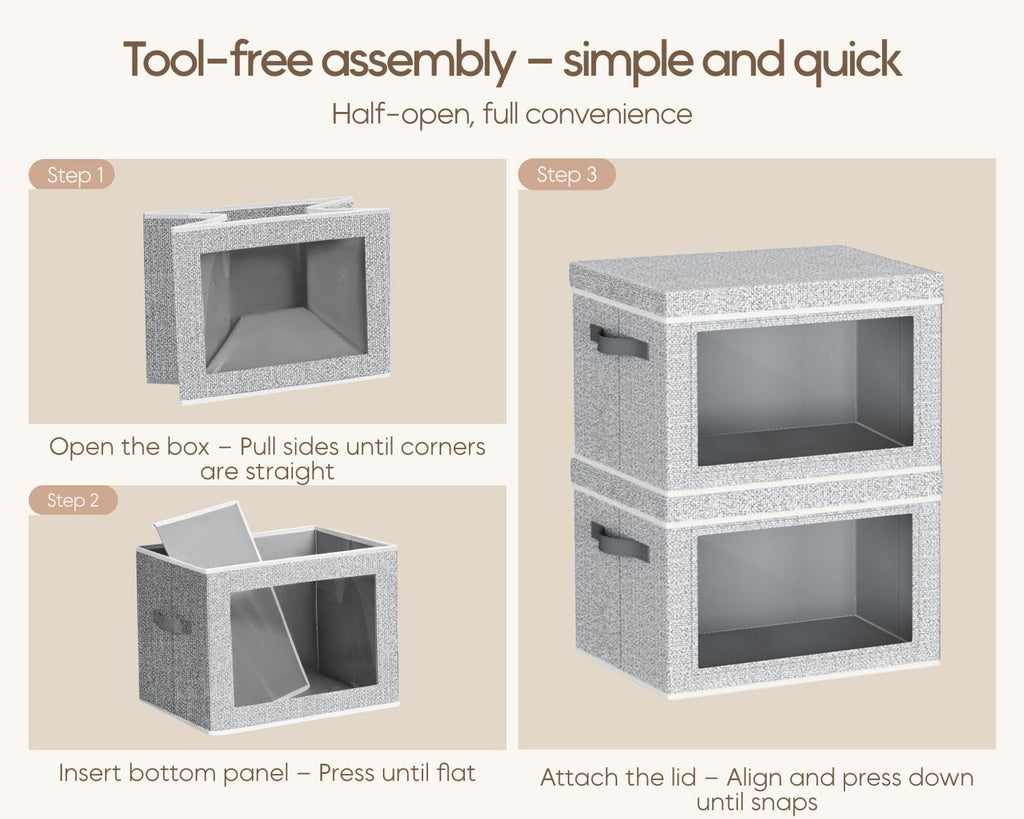 Tool-free assembly – simple and quick

Half-open, full convenience

Step 1

Open the box – Pull sides until corners are straight

Step 2

Insert bottom panel – Press until flat

Step 3

Attach the lid – Align and press down until snaps