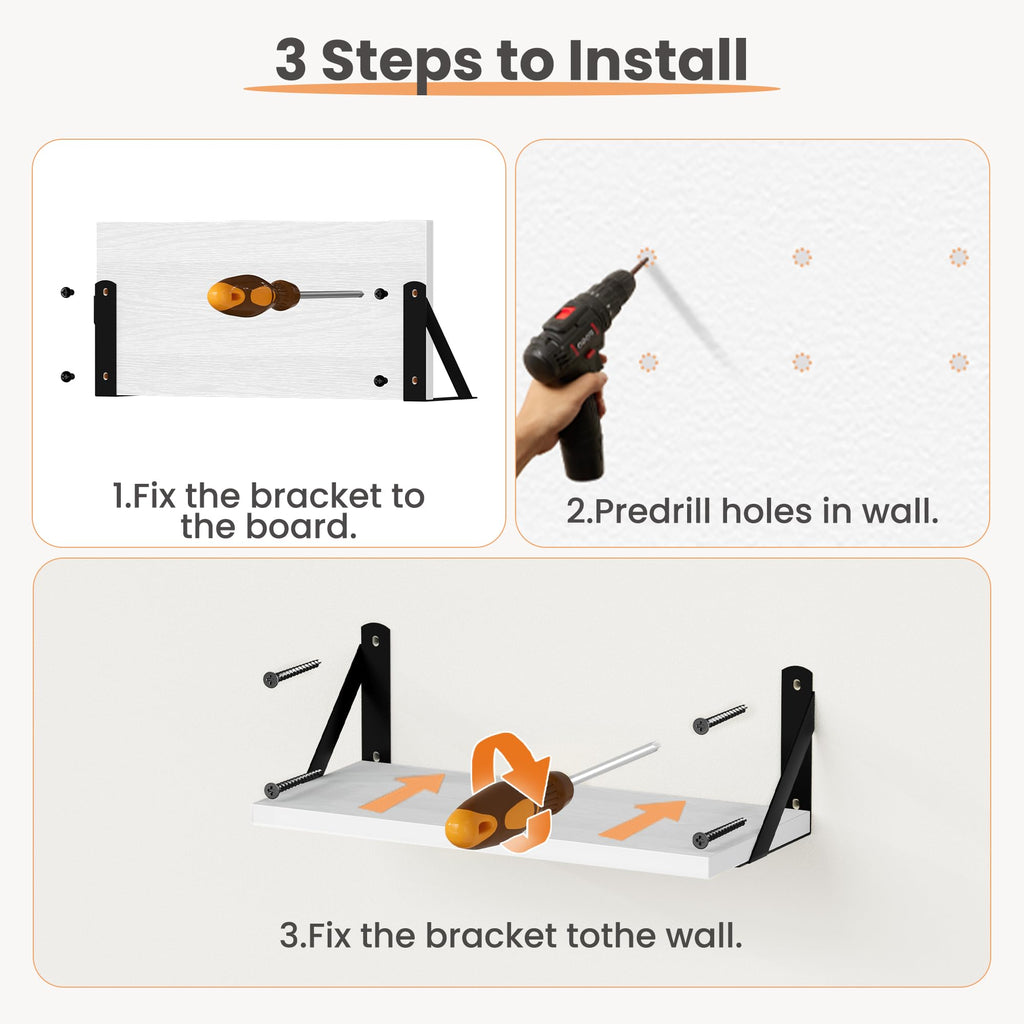 3 Steps to Install

1.Fix the bracket to the board.

2.Predrill holes in wall.

3.Fix the bracket tothe wall.