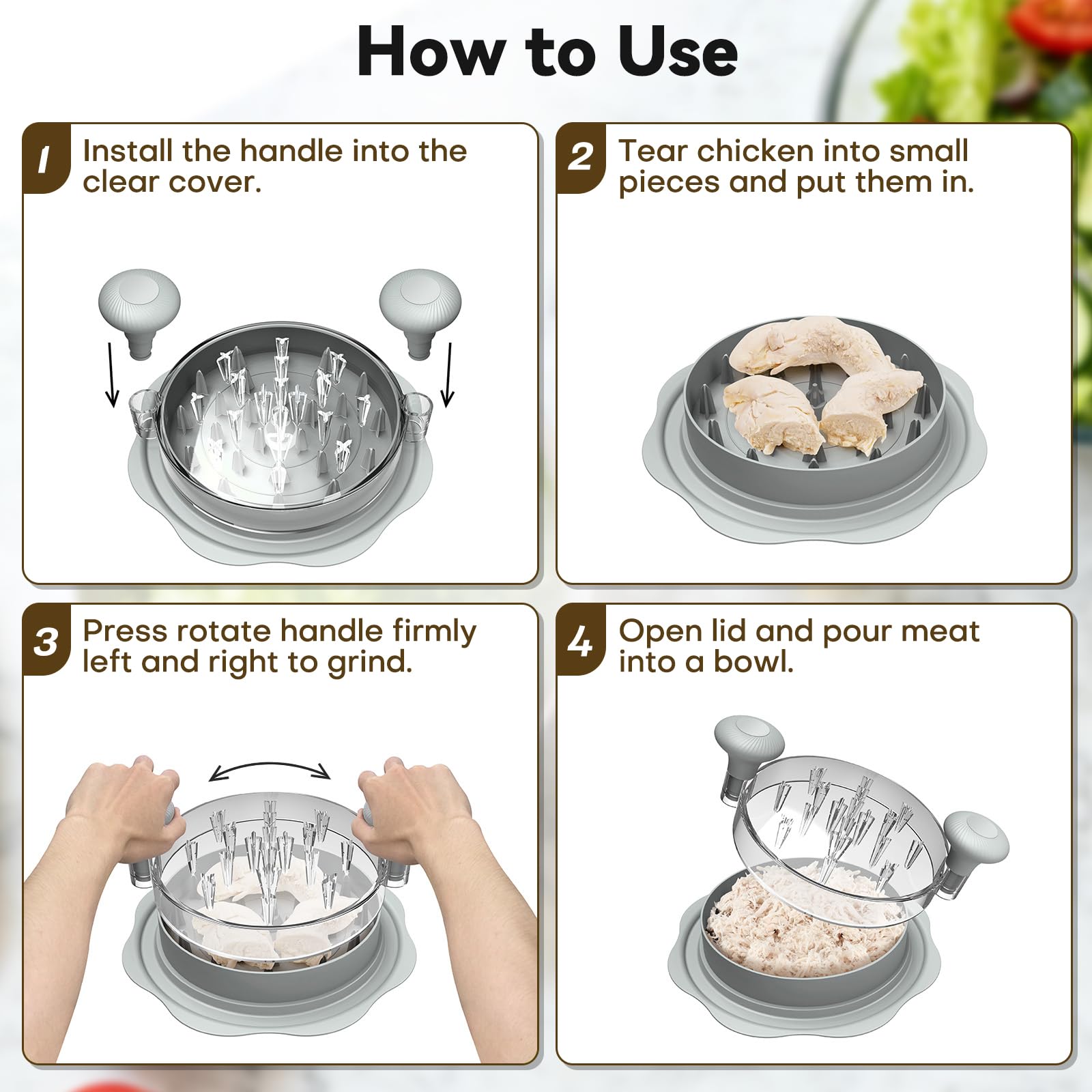 How to Use

1 Install the handle into the clear cover.

2 Tear chicken into small pieces and put them in.

3 Press rotate handle firmly left and right to grind.

4 Open lid and pour meat into a bowl.