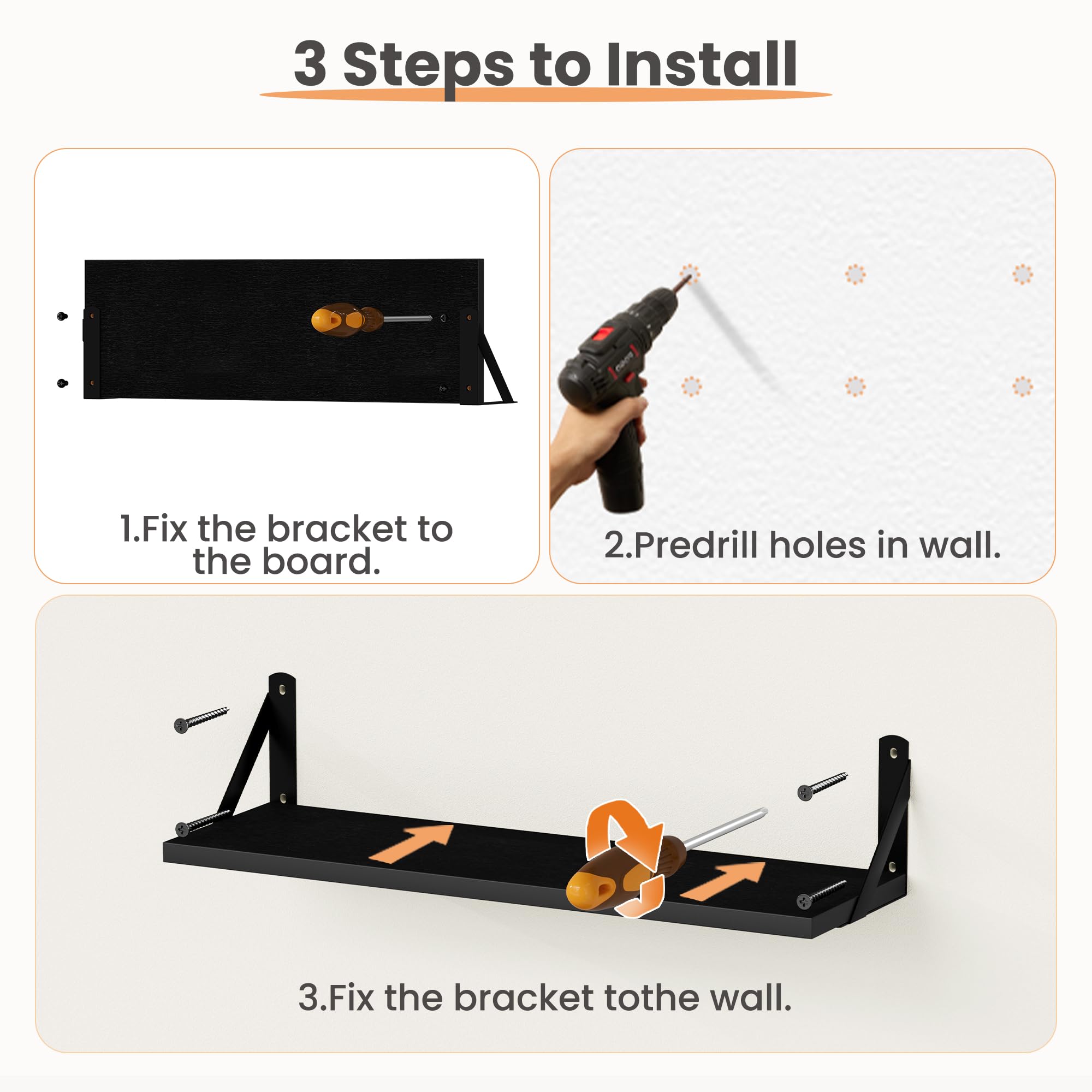 3 Steps to Install

1.Fix the bracket to the board.

2.Predrill holes in wall.

3.Fix the bracket tothe wall.