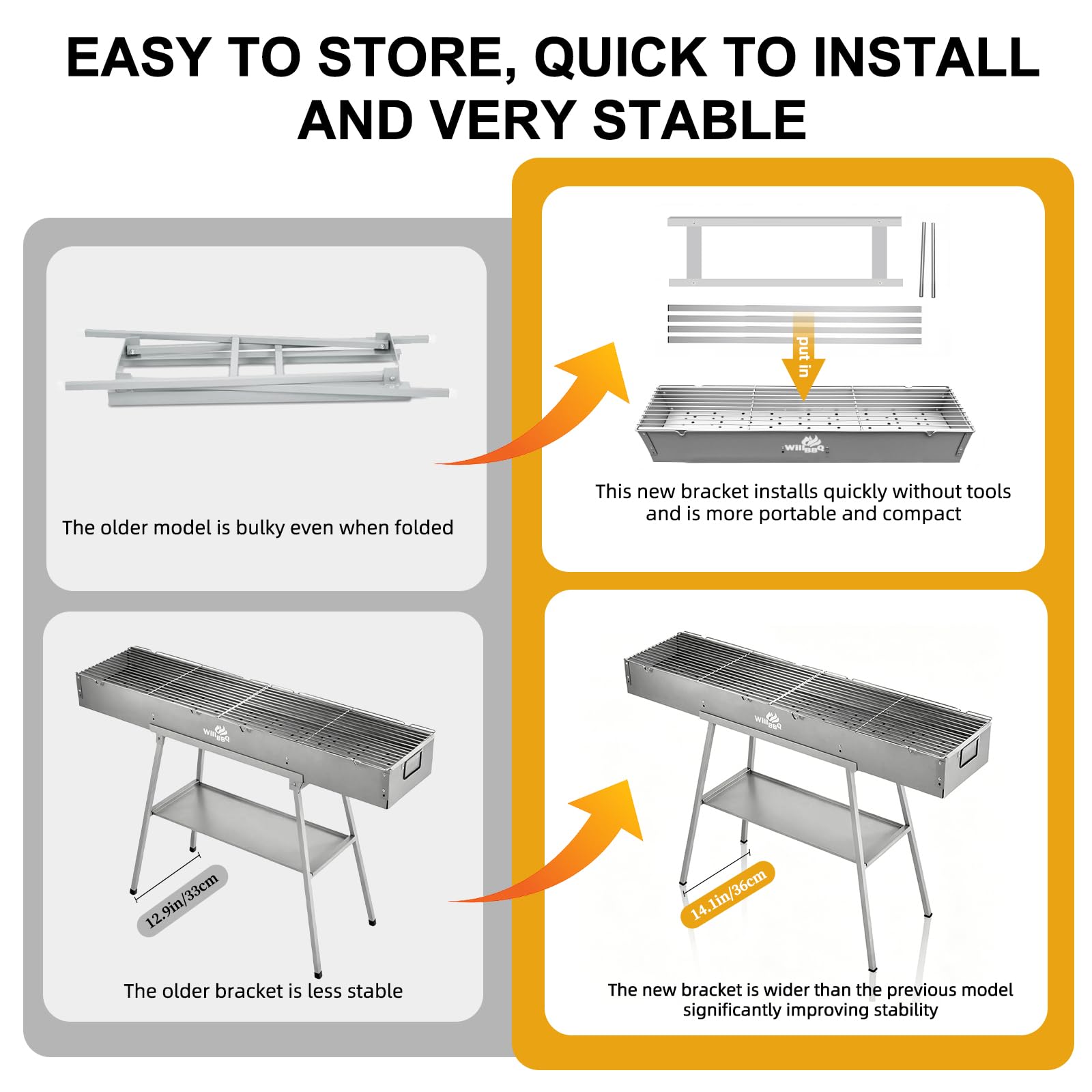 EASY TO STORE, QUICK TO INSTALL AND VERY STABLE

The older model is bulky even when folded

put in

WillBBQ

This new bracket installs quickly without tools and is more portable and compact

WillBBQ

12.9in/33cm

The older bracket is less stable

WillBBQ

14.1in/36cm

The new bracket is wider than the previous model significantly improving stability