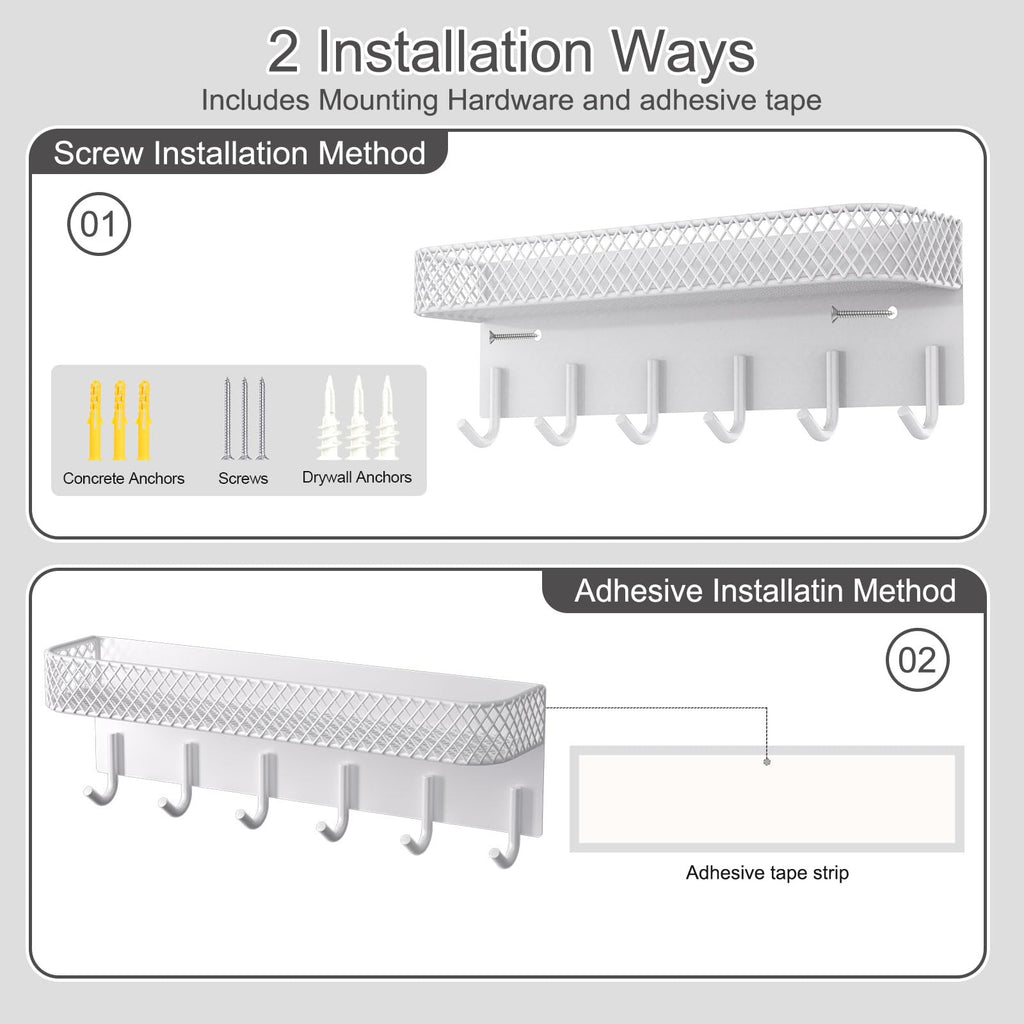 2 Installation Ways

Includes Mounting Hardware and adhesive tape

Screw Installation Method

01

Concrete Anchors

Screws

Drywall Anchors

Adhesive Installatin Method

02

Adhesive tape strip