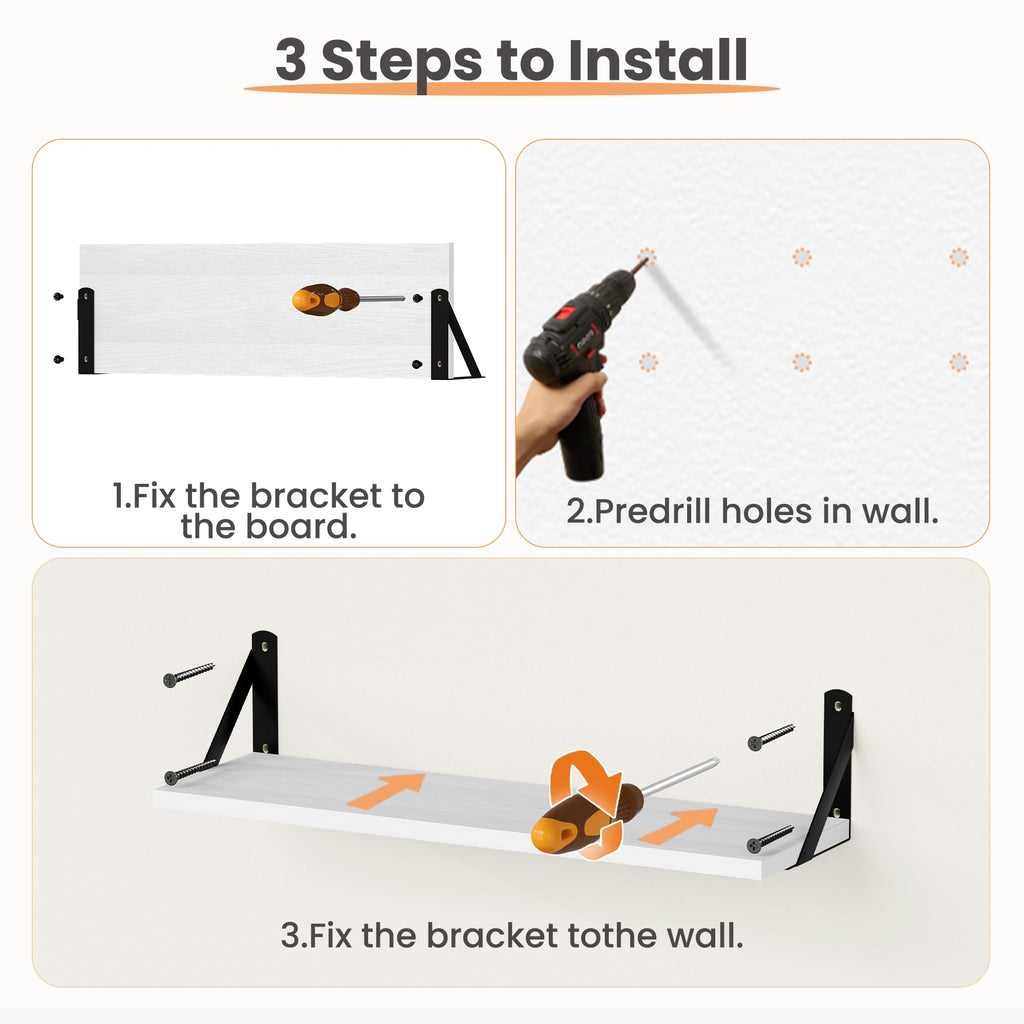 3 Steps to Install

1.Fix the bracket to the board.

2.Predrill holes in wall.

3.Fix the bracket tothe wall.