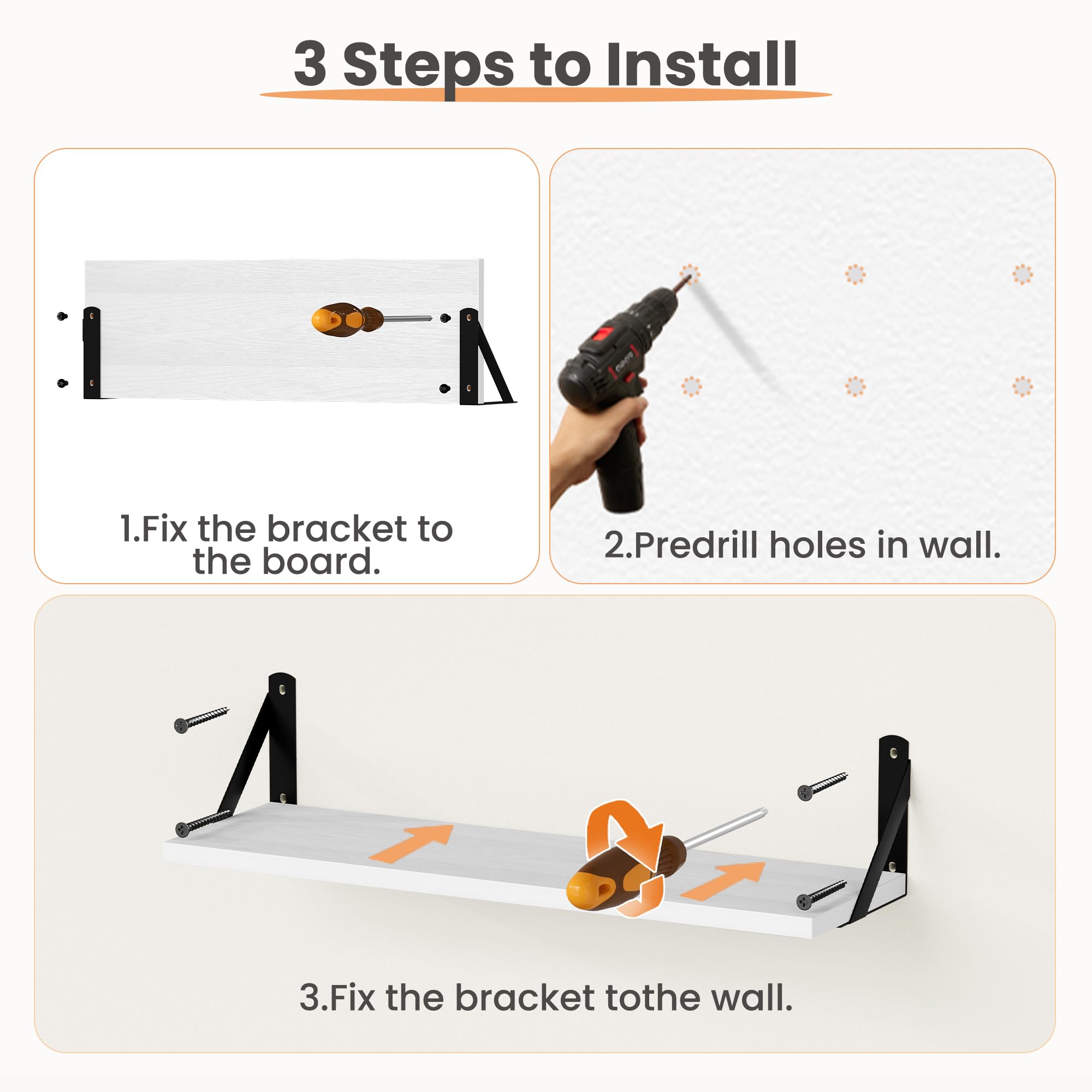 3 Steps to Install

1.Fix the bracket to the board.

2.Predrill holes in wall.

3.Fix the bracket tothe wall.