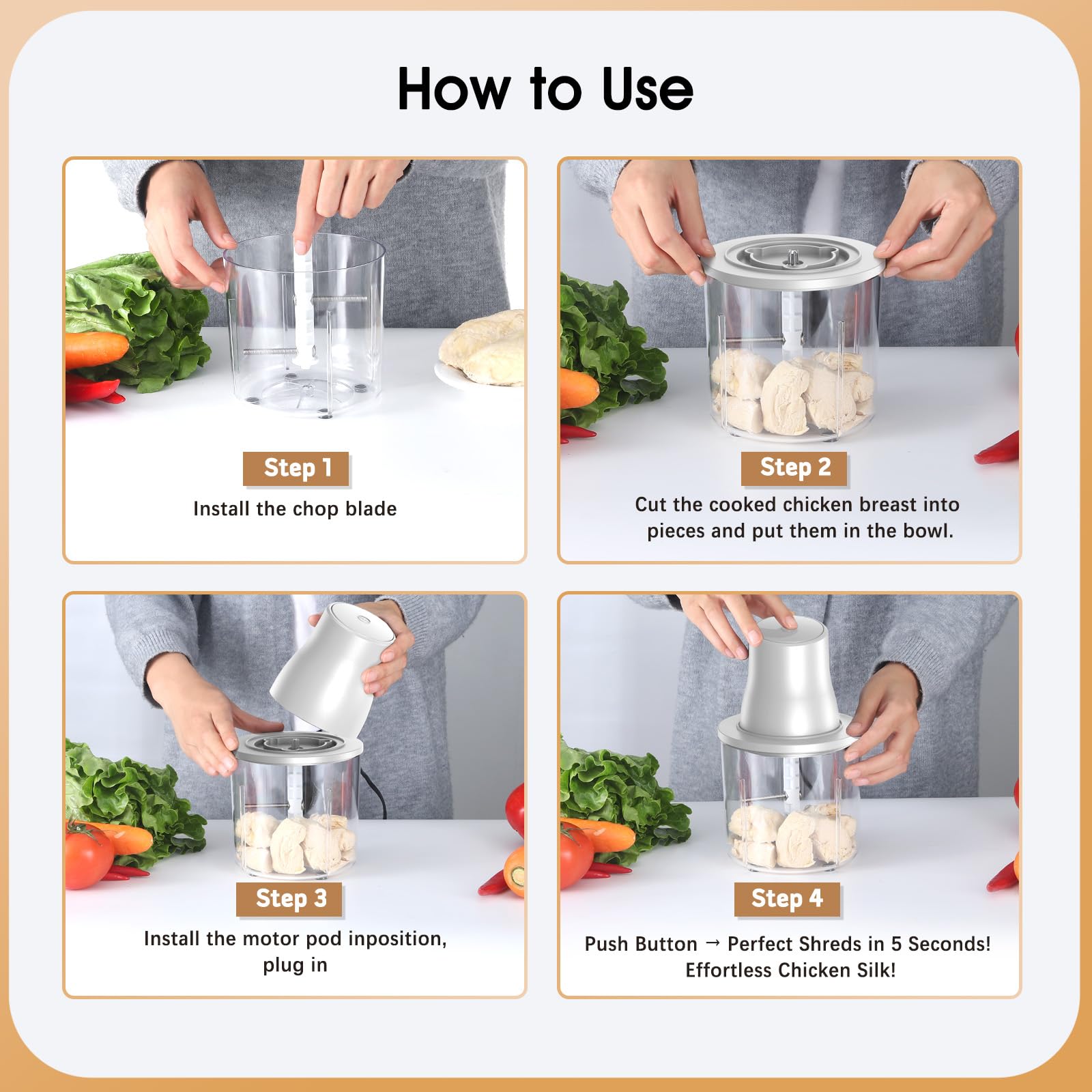 How to Use

Step 1

Install the chop blade

Step 2

Cut the cooked chicken breast into pieces and put them in the bowl.

Step 3

Install the motor pod inposition, plug in

Step 4

Push Button → Perfect Shreds in 5 Seconds! Effortless Chicken Silk!