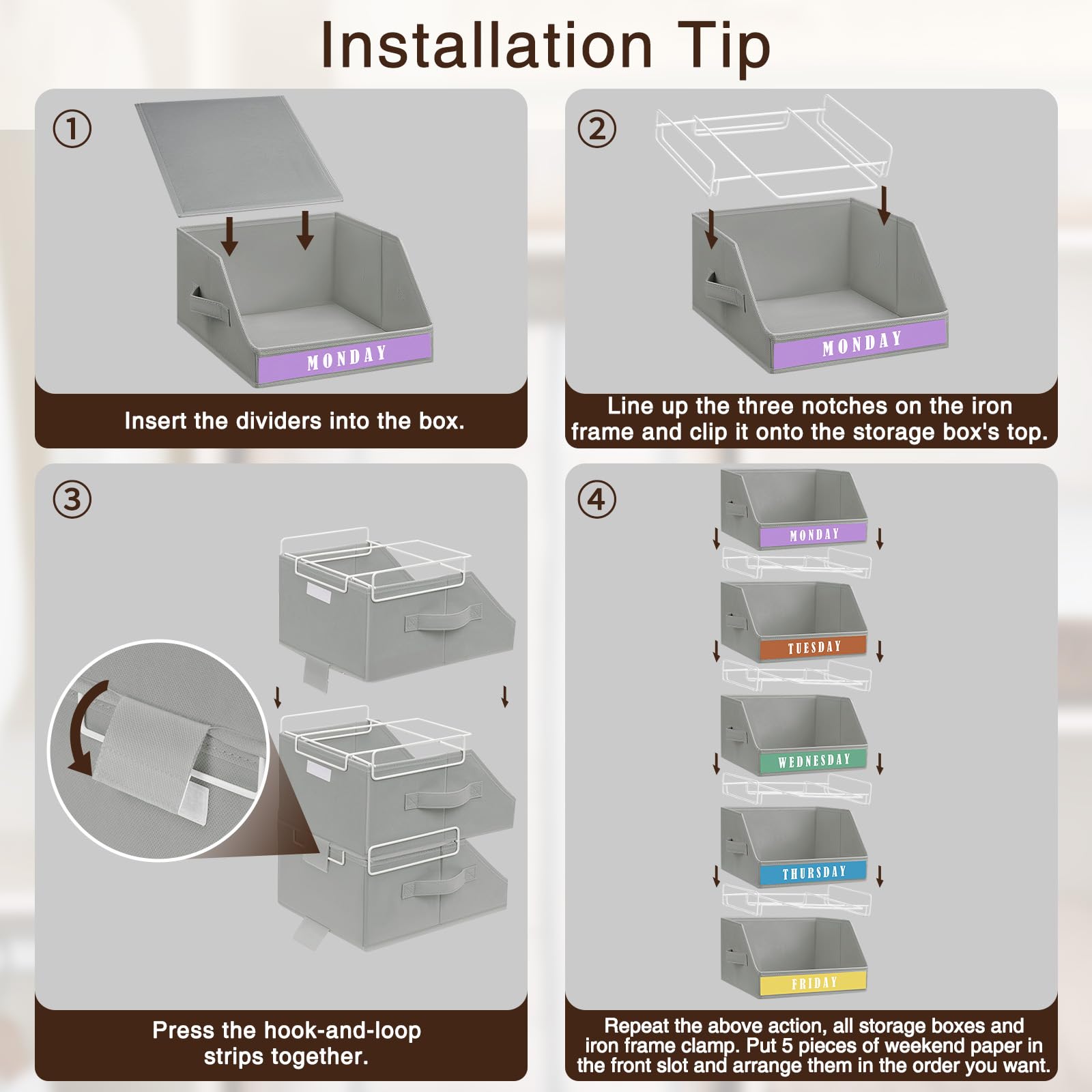 Installation Tip

①

MONDAY

Insert the dividers into the box.

②

MONDAY

Line up the three notches on the iron frame and clip it onto the storage box's top.

③

Press the hook-and-loop strips together.

④

MONDAY

TUESDAY

WEDNESDAY

THURSDAY

FRIDAY

Repeat the above action, all storage boxes and iron frame clamp. Put 5 pieces of weekend paper in the front slot and arrange them in the order you want.