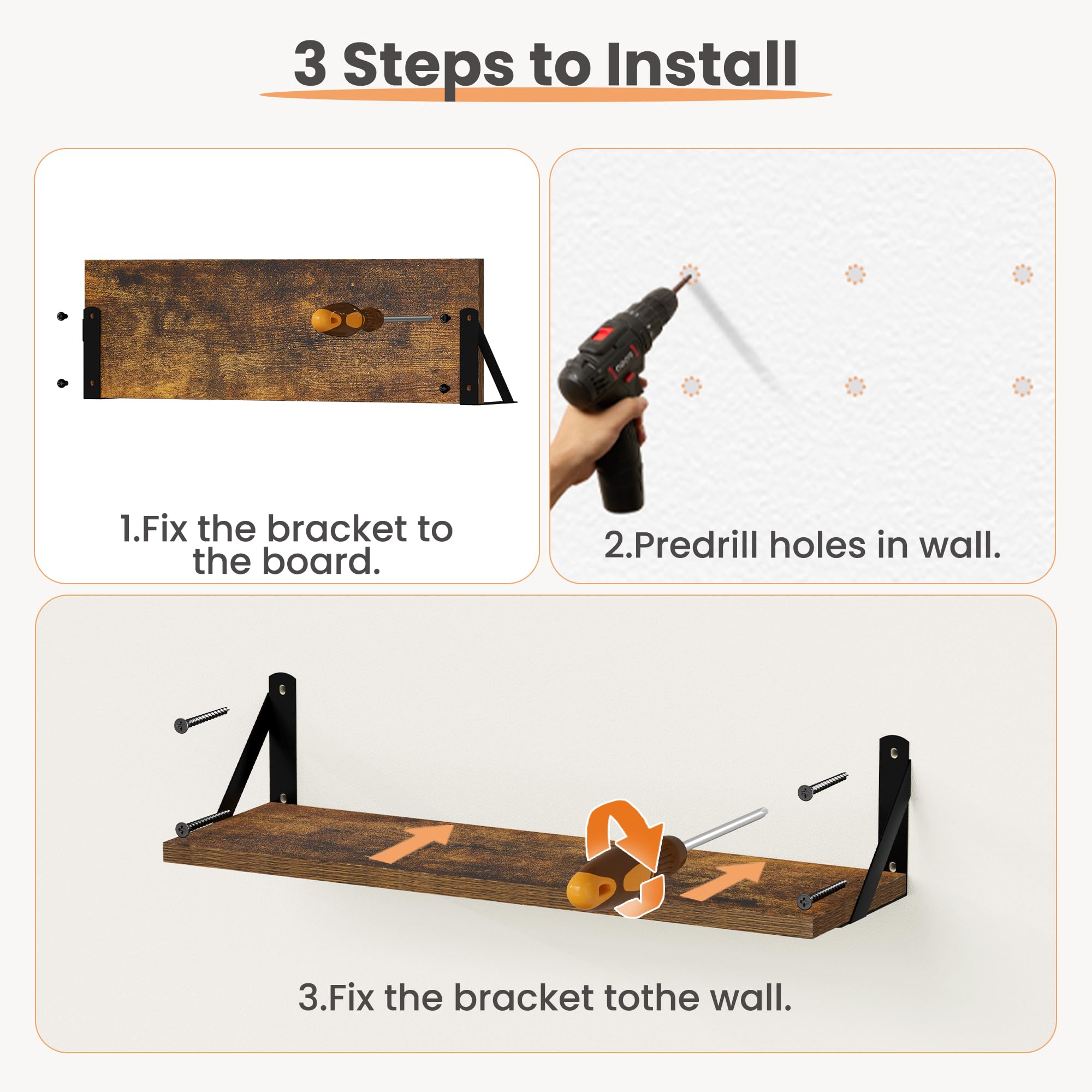 3 Steps to Install

1.Fix the bracket to the board.

2.Predrill holes in wall.

3.Fix the bracket tothe wall.