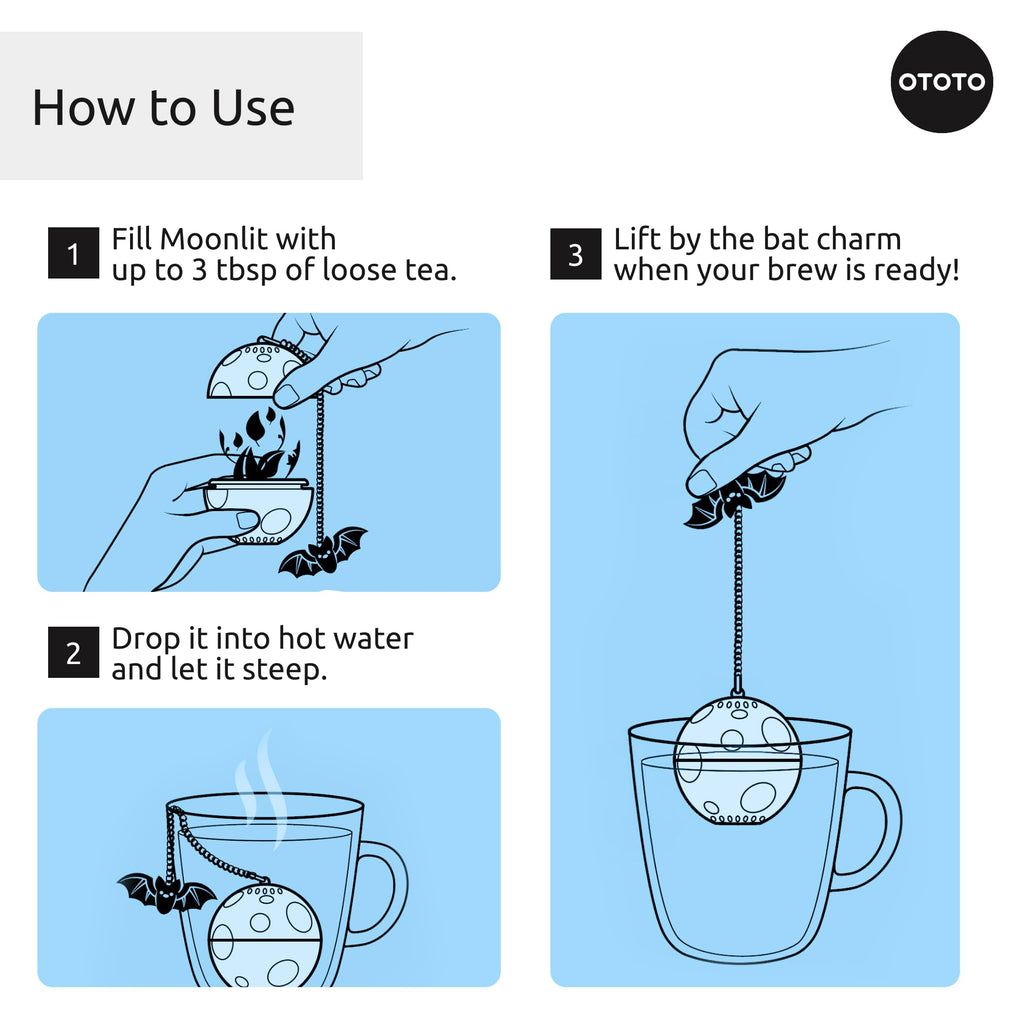 How to Use

OTOTO

1 Fill Moonlit with up to 3 tbsp of loose tea.

2 Drop it into hot water and let it steep.

3 Lift by the bat charm when your brew is ready!