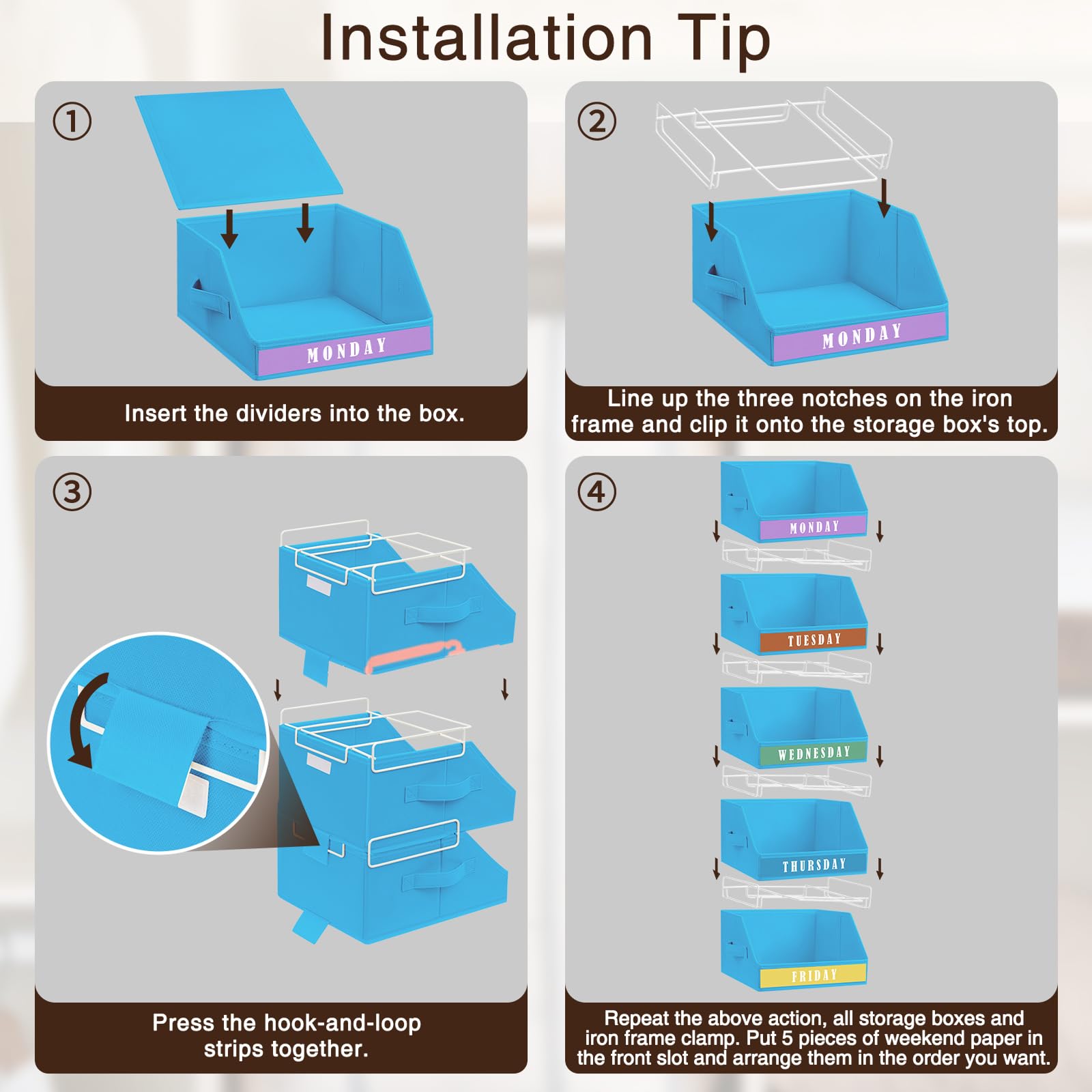 Installation Tip

①

MONDAY

Insert the dividers into the box.

②

MONDAY

Line up the three notches on the iron frame and clip it onto the storage box's top.

③

Press the hook-and-loop strips together.

④

MONDAY

TUESDAY

WEDNESDAY

THURSDAY

FRIDAY

Repeat the above action, all storage boxes and iron frame clamp. Put 5 pieces of weekend paper in the front slot and arrange them in the order you want.