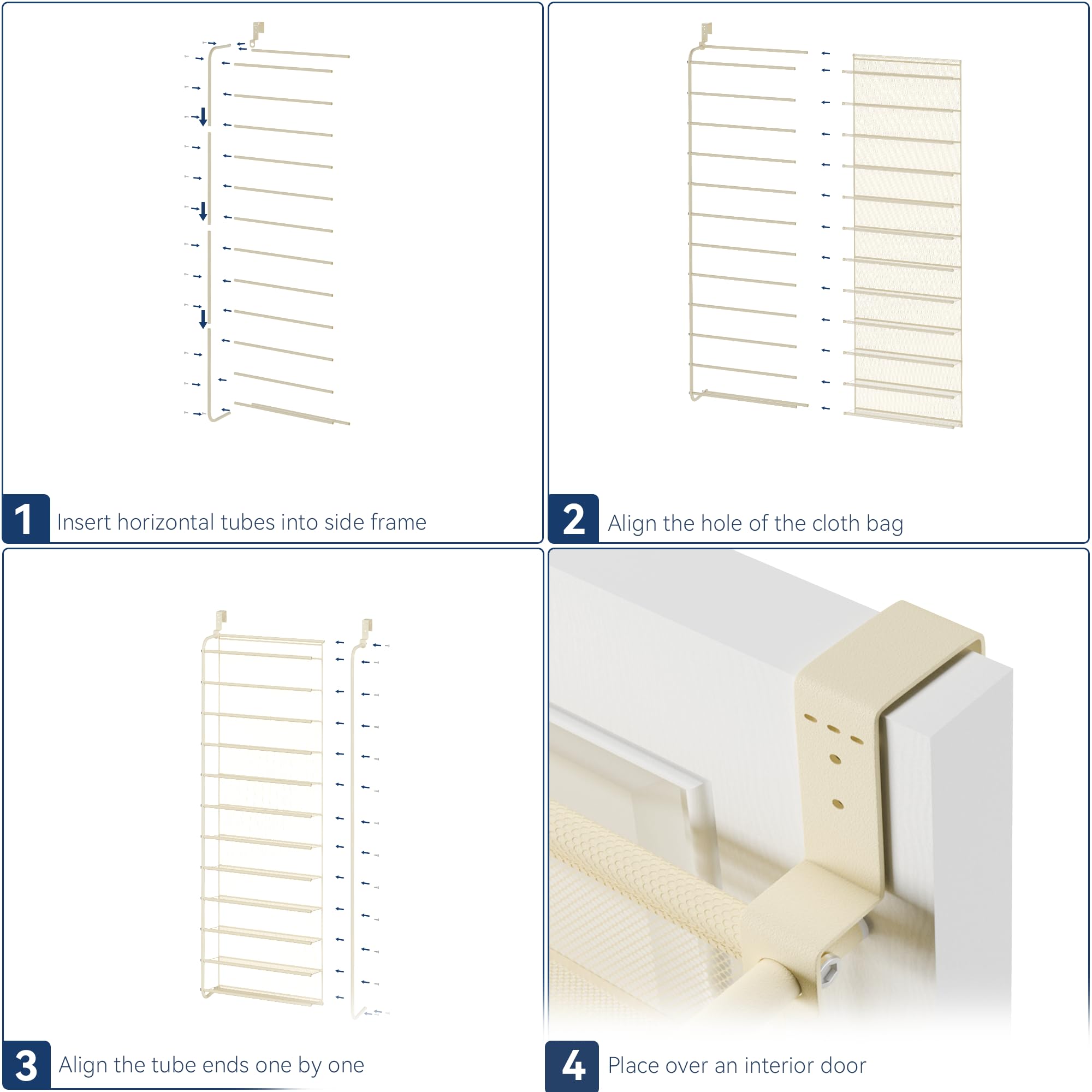 1 Insert horizontal tubes into side frame

2 Align the hole of the cloth bag

3 Align the tube ends one by one

4 Place over an interior door