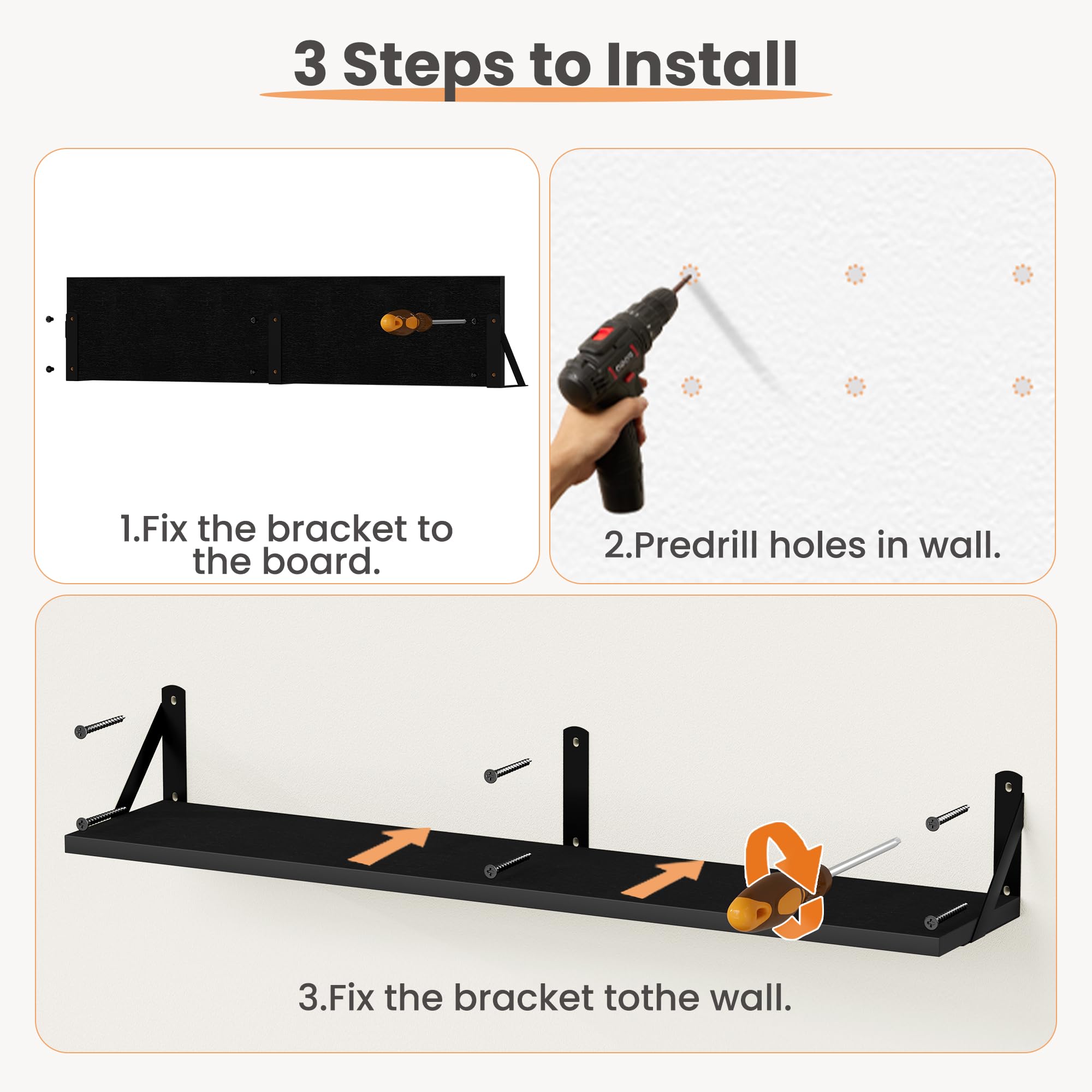 3 Steps to Install

1.Fix the bracket to the board.

2.Predrill holes in wall.

3.Fix the bracket tothe wall.