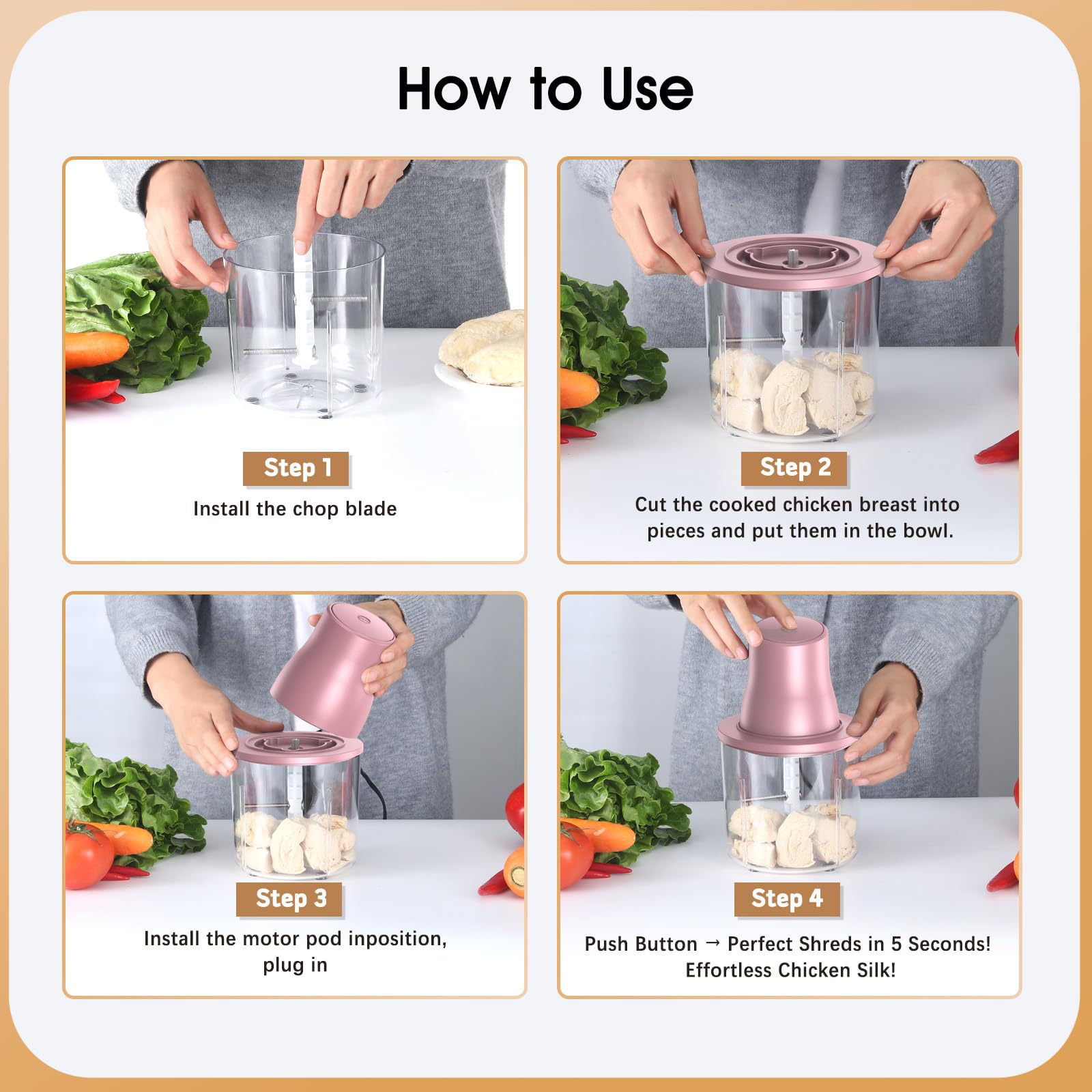 How to Use

Step 1
Install the chop blade

Step 2
Cut the cooked chicken breast into pieces and put them in the bowl.

Step 3
Install the motor pod inposition, plug in

Step 4
Push Button → Perfect Shreds in 5 Seconds! Effortless Chicken Silk!