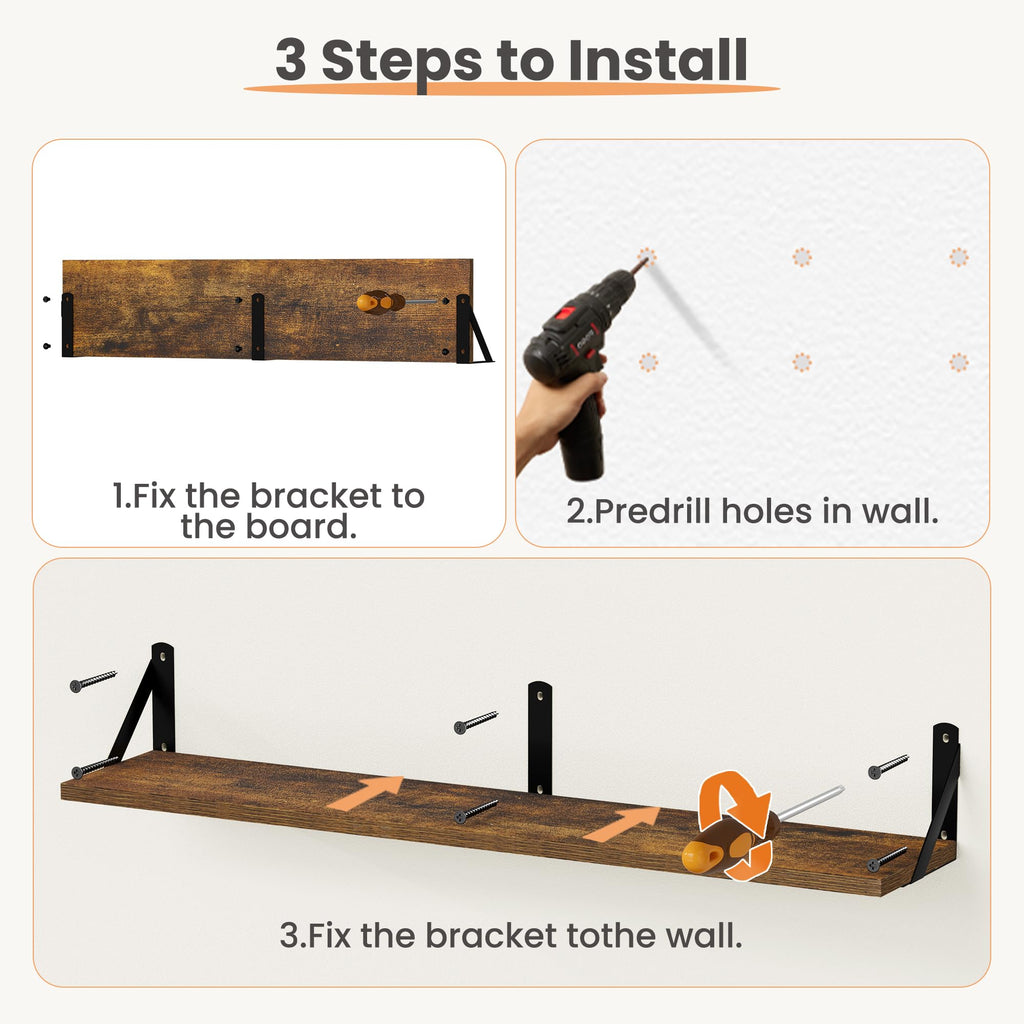 3 Steps to Install

1.Fix the bracket to the board.

2.Predrill holes in wall.

3.Fix the bracket tothe wall.