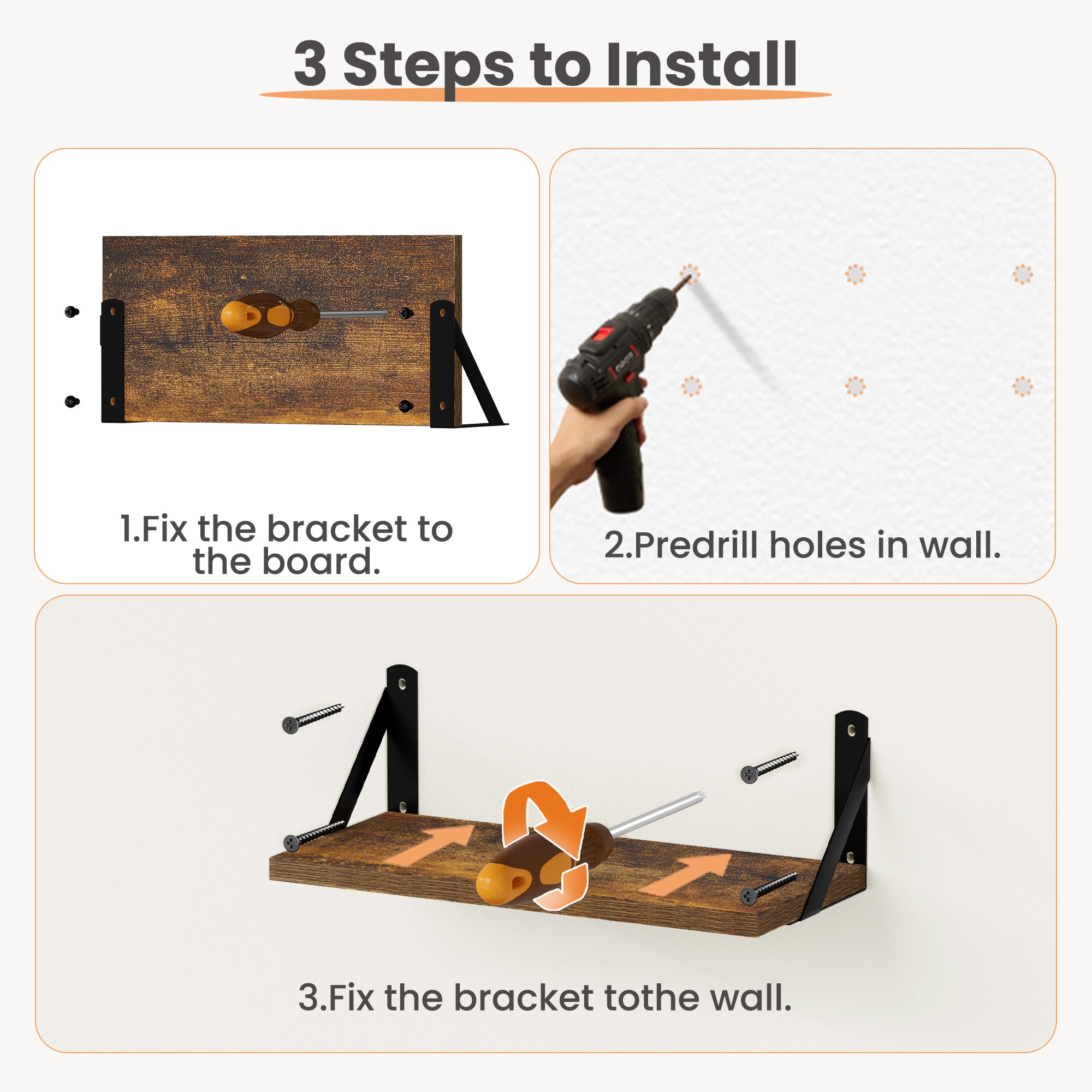 3 Steps to Install

1.Fix the bracket to the board.

2.Predrill holes in wall.

3.Fix the bracket tothe wall.