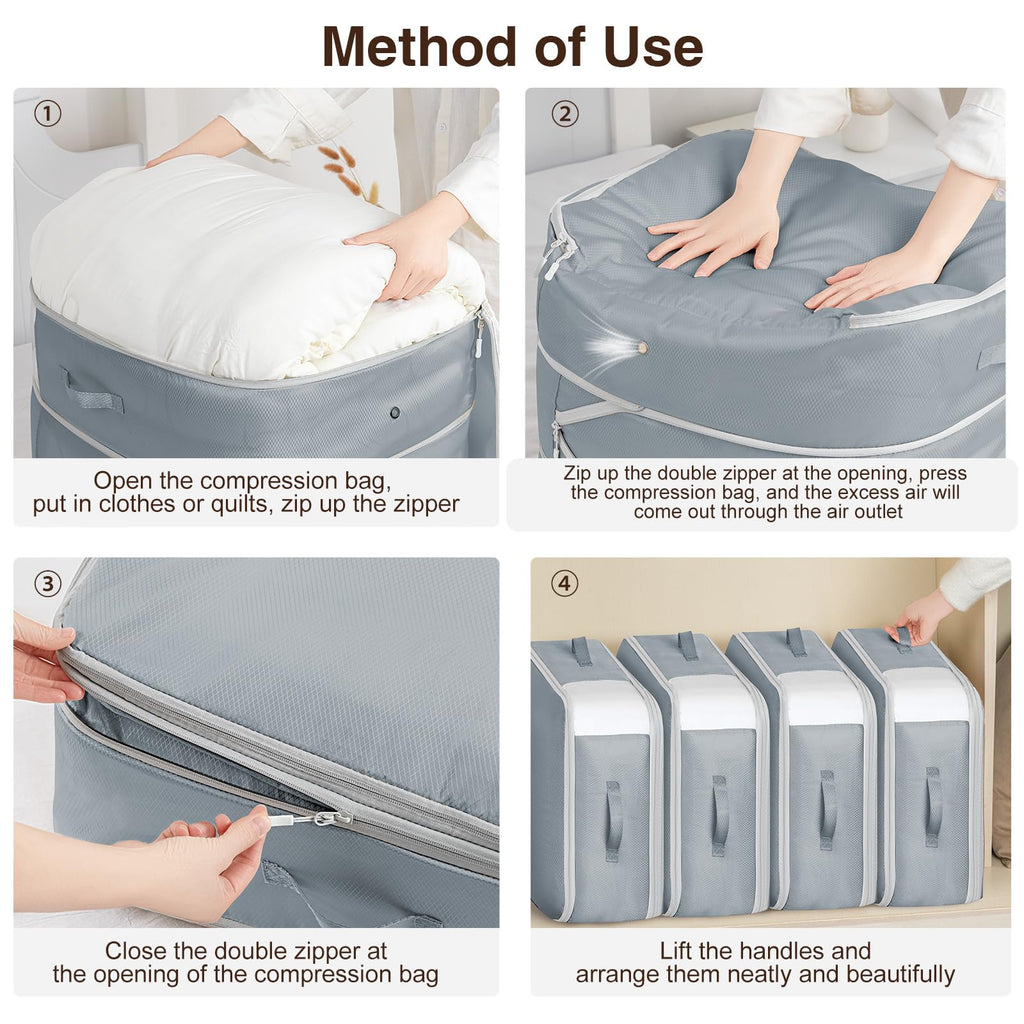 Method of Use

①

Open the compression bag, put in clothes or quilts, zip up the zipper

②

Zip up the double zipper at the opening, press the compression bag, and the excess air will come out through the air outlet

③

Close the double zipper at the opening of the compression bag

④

Lift the handles and arrange them neatly and beautifully