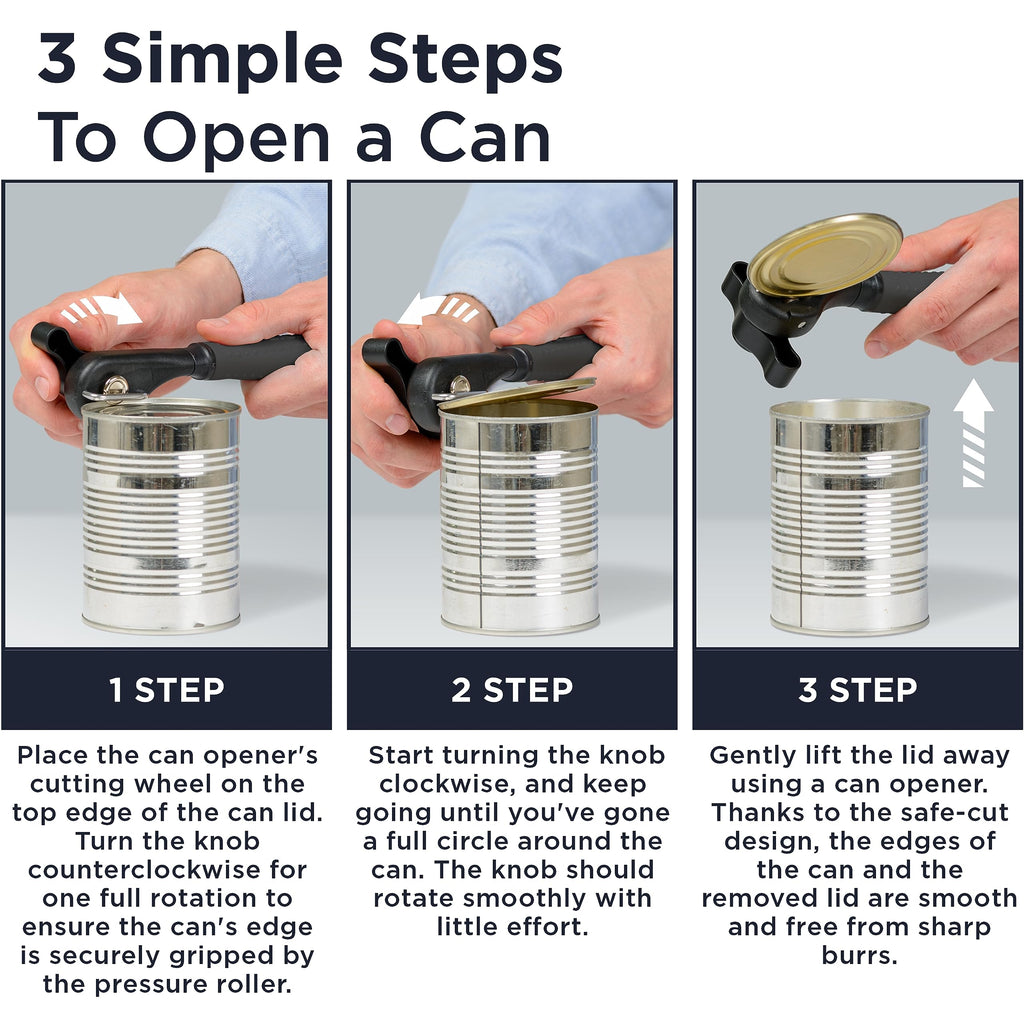 3 Simple Steps To Open a Can

1 STEP

Place the can opener's cutting wheel on the top edge of the can lid. Turn the knob counterclockwise for one full rotation to ensure the can's edge is securely gripped by the pressure roller.

2 STEP

Start turning the knob clockwise, and keep going until you've gone a full circle around the can. The knob should rotate smoothly with little effort.

3 STEP

Gently lift the lid away using a can opener. Thanks to the safe-cut design, the edges of the can and the removed lid are smooth and free from sharp burrs.