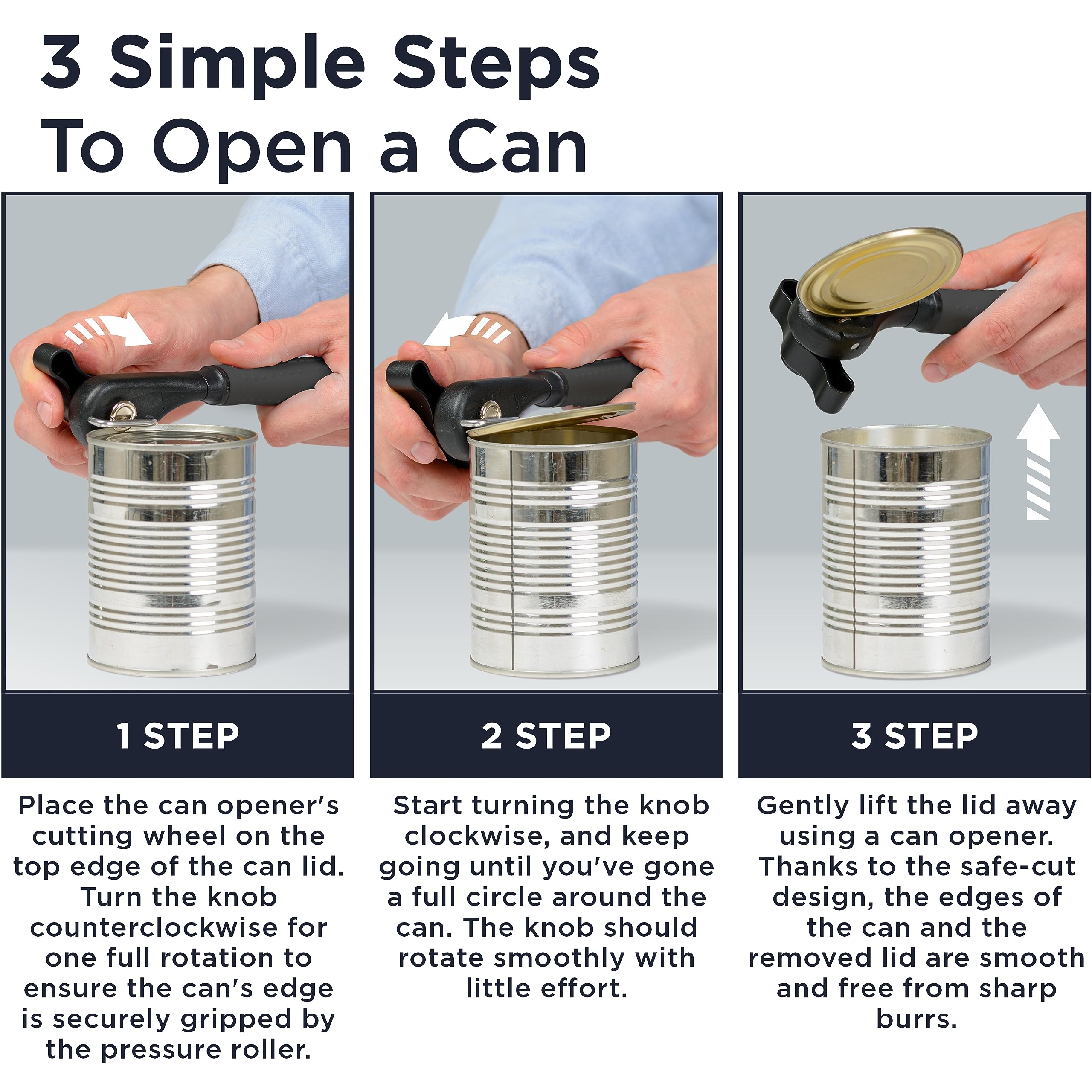 3 Simple Steps
To Open a Can

1 STEP

Place the can opener's cutting wheel on the top edge of the can lid. Turn the knob counterclockwise for one full rotation to ensure the can's edge is securely gripped by the pressure roller.

2 STEP

Start turning the knob clockwise, and keep going until you've gone a full circle around the can. The knob should rotate smoothly with little effort.

3 STEP

Gently lift the lid away using a can opener. Thanks to the safe-cut design, the edges of the can and the removed lid are smooth and free from sharp burrs.